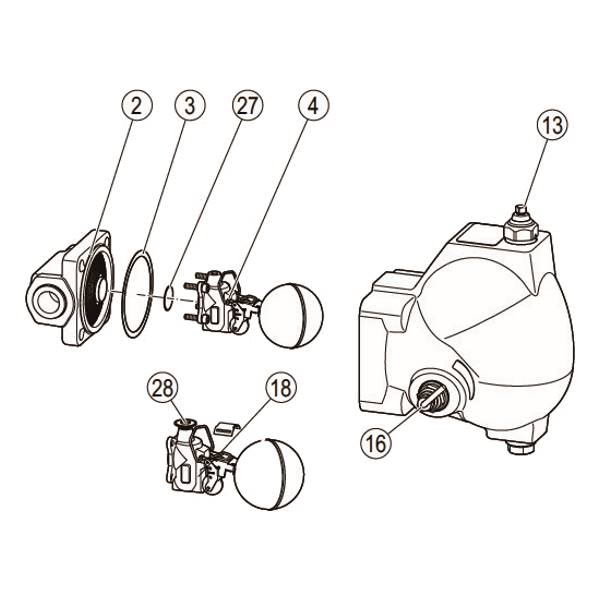 2
3
27
4
13
28
18
16